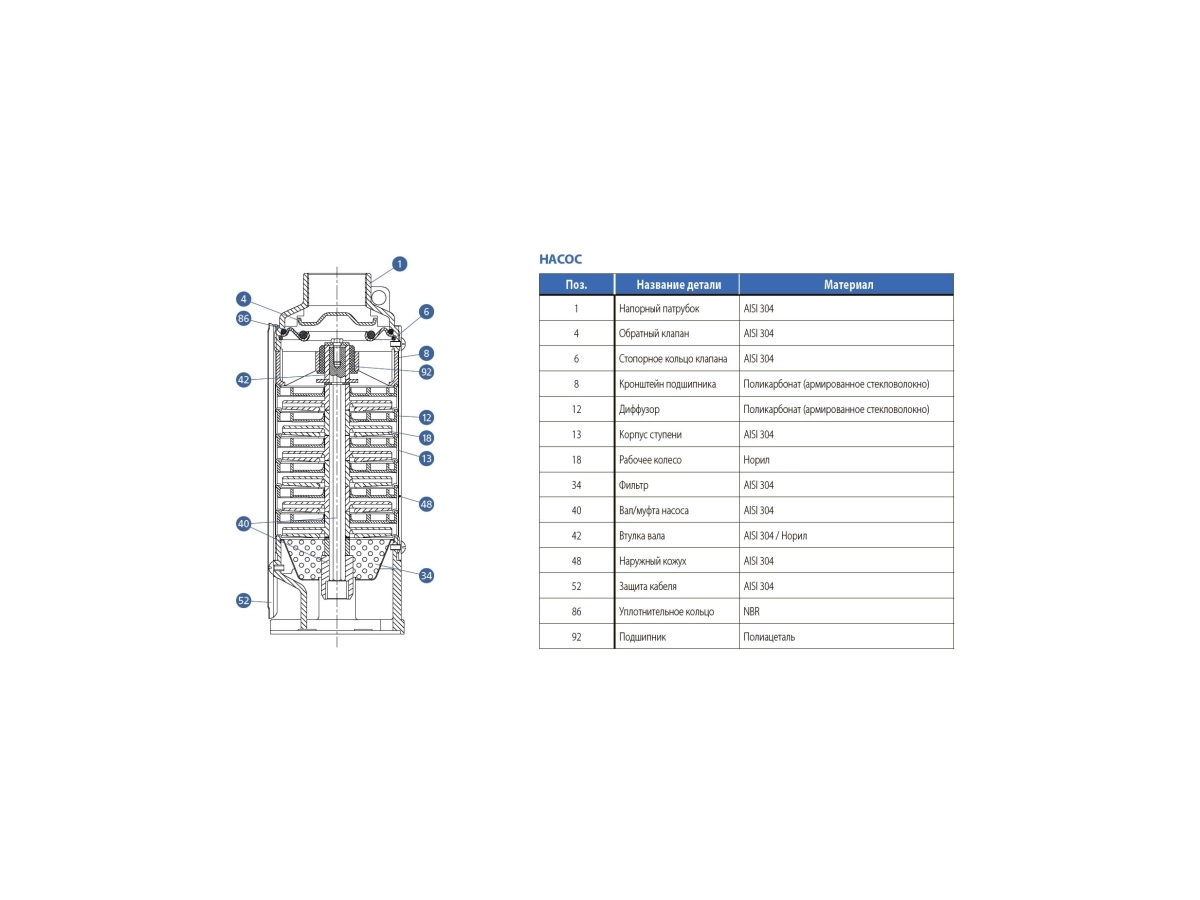 1
4
6
86
8
42
92
12
18
13
48
40
34
52

НАСОС

| Поз. | Название детали | Материал |
|---|---|---|
| 1 | Напорный патрубок | AISI 304 |
| 4 | Обратный клапан | AISI 304 |
| 6 | Стопорное кольцо клапана | AISI 304 |
| 8 | Кронштейн подшипника | Поликарбонат (армированное стекловолокно) |
| 12 | Диффузор | Поликарбонат (армированное стекловолокно) |
| 13 | Корпус ступени | AISI 304 |
| 18 | Рабочее колесо | Норил |
| 34 | Фильтр | AISI 304 |
| 40 | Вал/муфта насоса | AISI 304 |
| 42 | Втулка вала | AISI 304 / Норил |
| 48 | Наружный кожух | AISI 304 |
| 52 | Защита кабеля | AISI 304 |
| 86 | Уплотнительное кольцо | NBR |
| 92 | Подшипник | Полиацеталь |